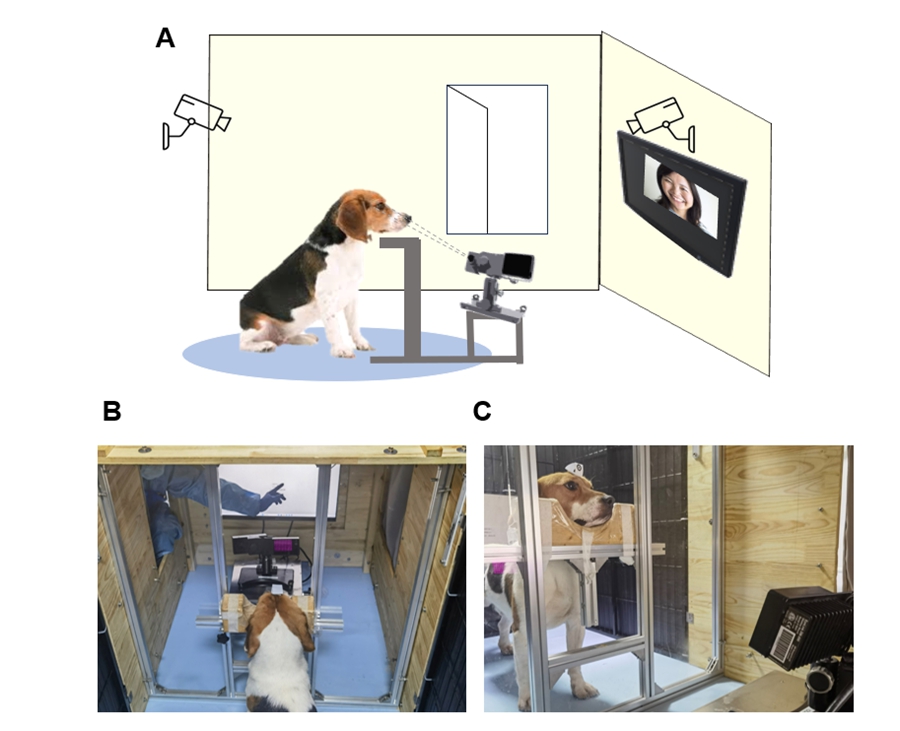 A

B

C